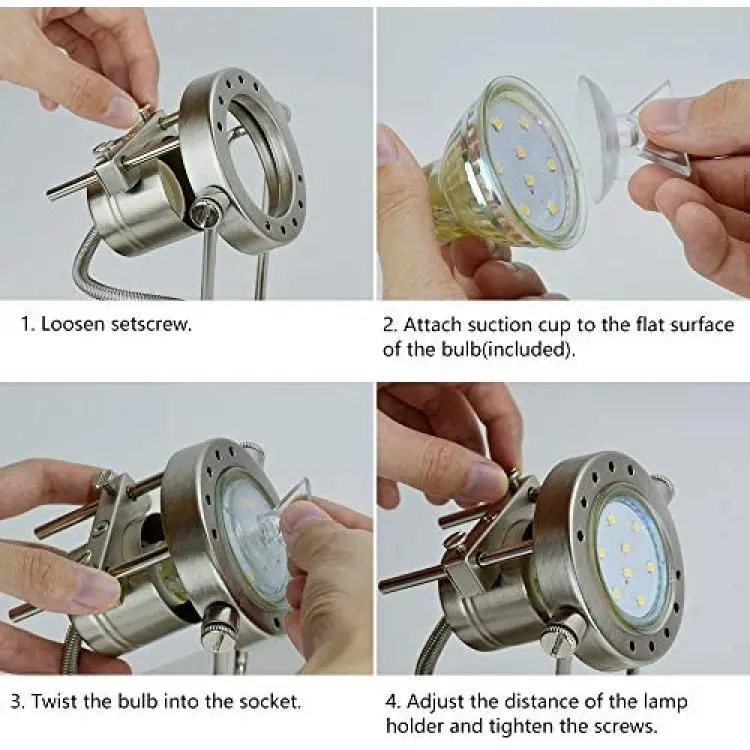 1. Loosen setscrew.

2. Attach suction cup to the flat surface of the bulb(included).

3. Twist the bulb into the socket.

4. Adjust the distance of the lamp holder and tighten the screws.