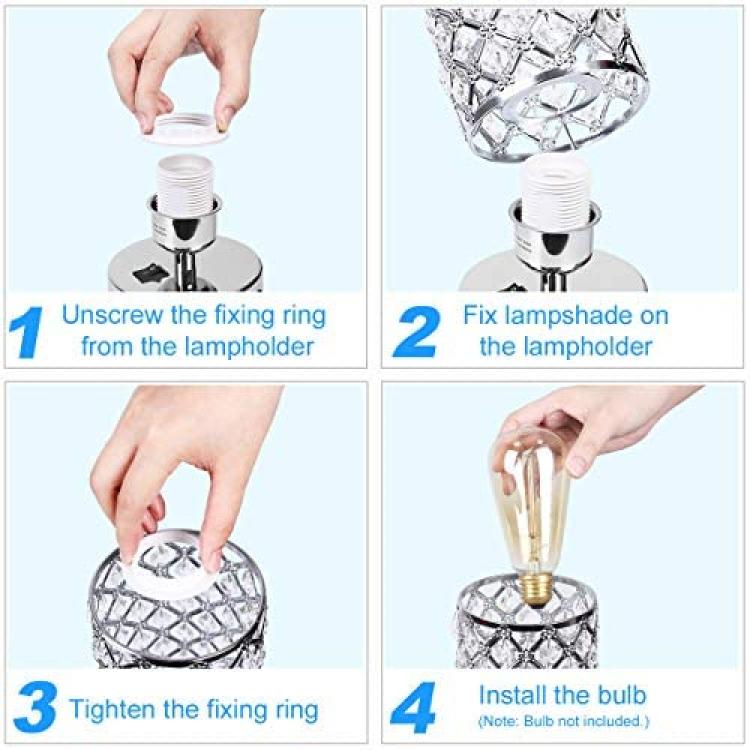 1 Unscrew the fixing ring from the lampholder

2 Fix lampshade on the lampholder

3 Tighten the fixing ring

4 Install the bulb
(Note: Bulb not included.)