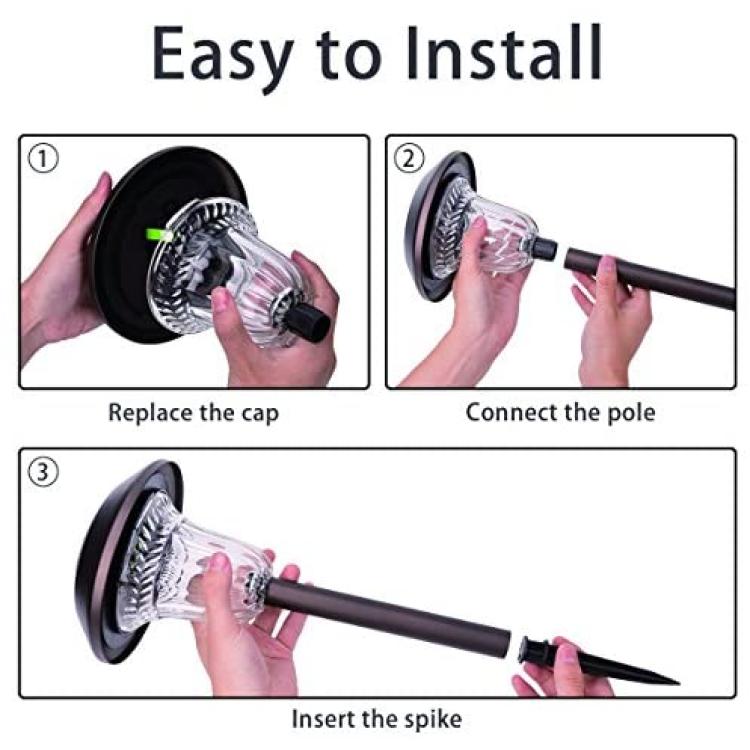 Easy to Install

①

Replace the cap

②

Connect the pole

③

Insert the spike