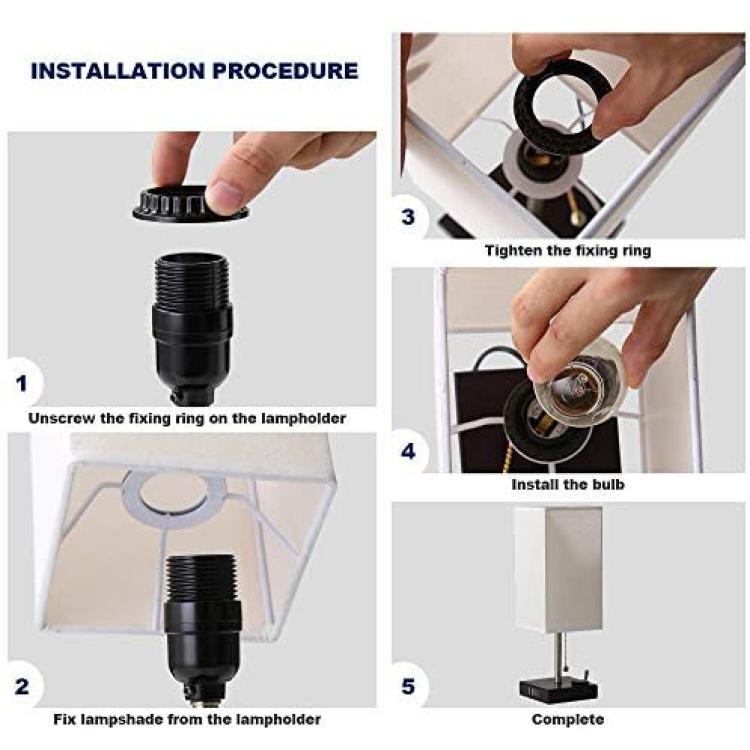 INSTALLATION PROCEDURE

1

Unscrew the fixing ring on the lampholder

2

Fix lampshade from the lampholder

3

Tighten the fixing ring

4

Install the bulb

5

Complete