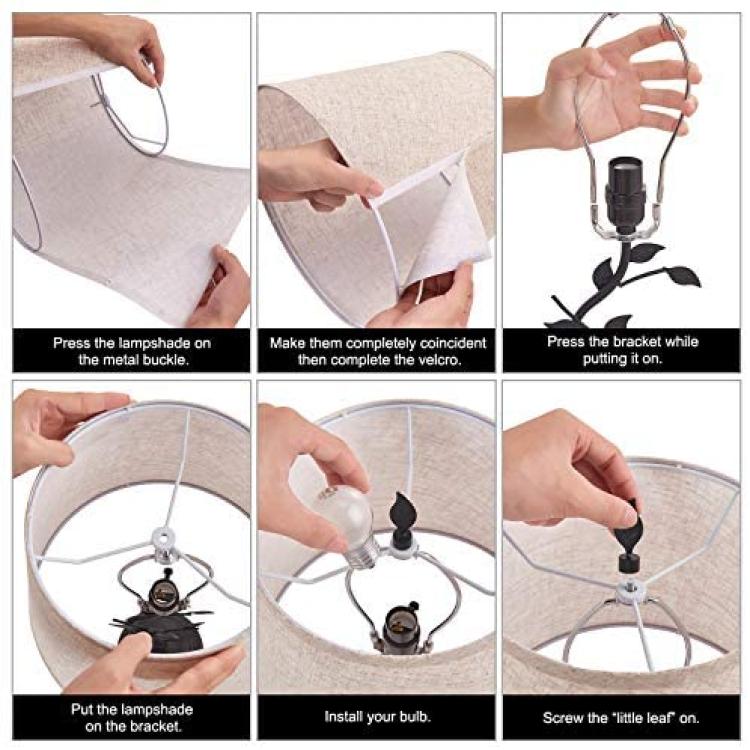 Press the lampshade on the metal buckle.

Make them completely coincident then complete the velcro.

Press the bracket while putting it on.

Put the lampshade on the bracket.

Install your bulb.

Screw the "little leaf" on.