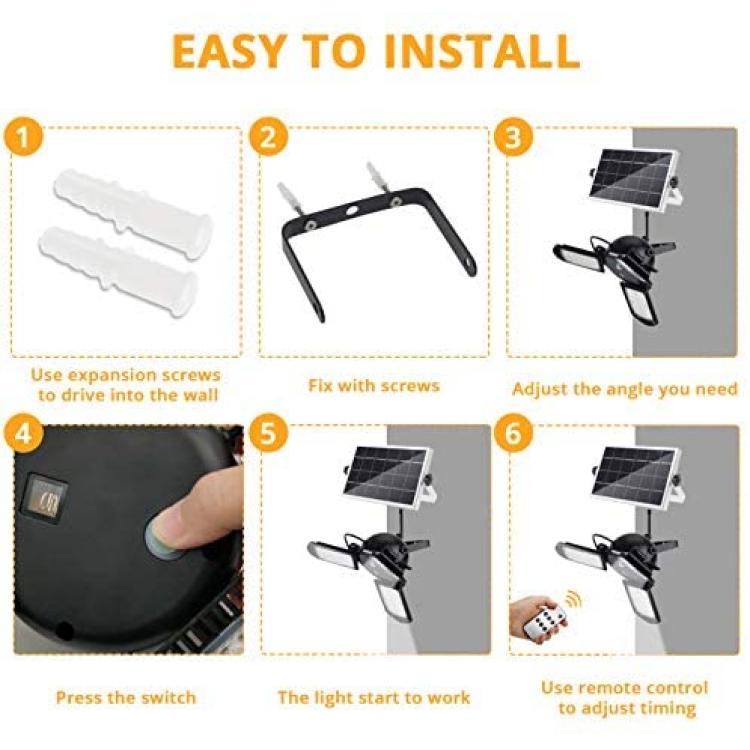 EASY TO INSTALL

1

Use expansion screws to drive into the wall

2

Fix with screws

3

Adjust the angle you need

4

Press the switch

5

The light start to work

6

Use remote control to adjust timing