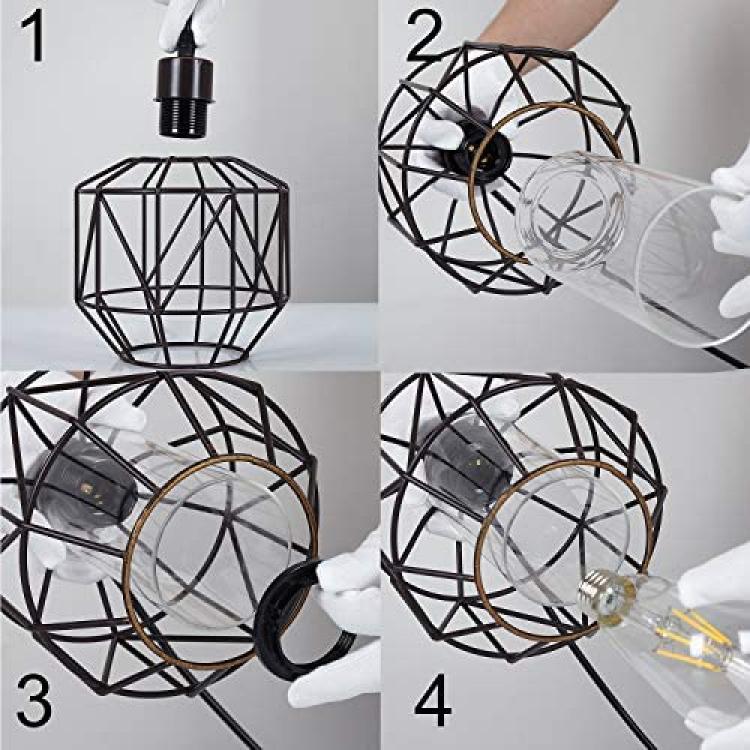 1

2

3

4