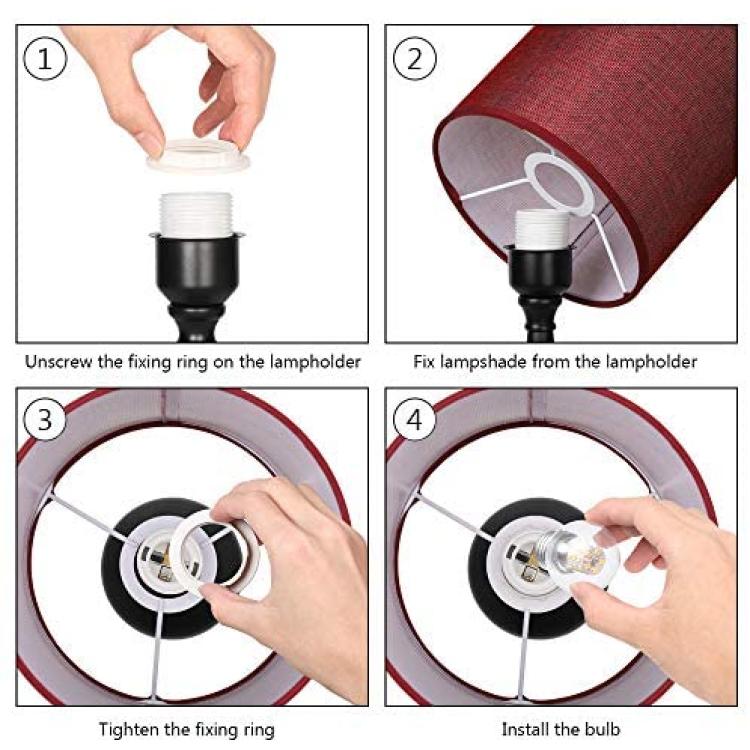 1

Unscrew the fixing ring on the lampholder

2

Fix lampshade from the lampholder

3

Tighten the fixing ring

4

Install the bulb