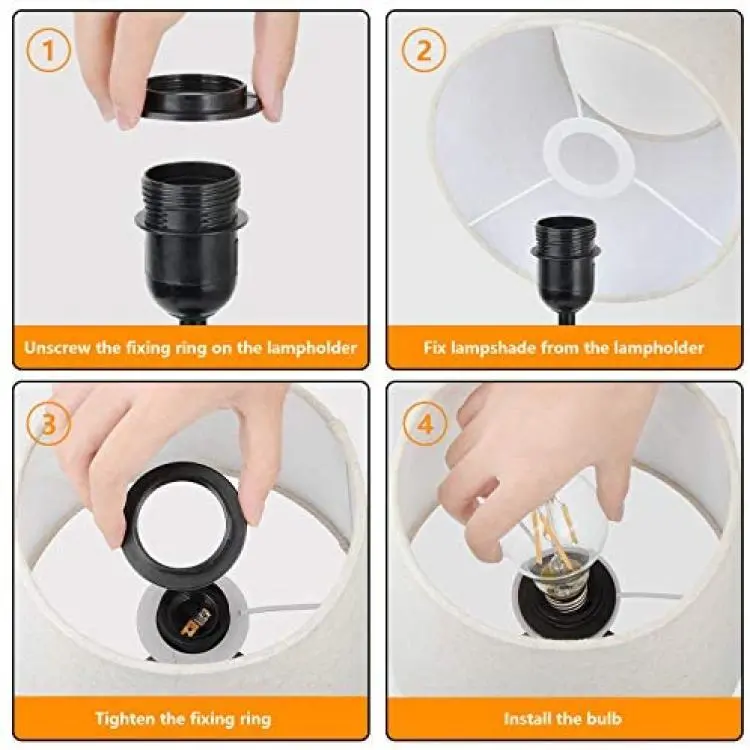 1

Unscrew the fixing ring on the lampholder

2

Fix lampshade from the lampholder

3

Tighten the fixing ring

4

Install the bulb