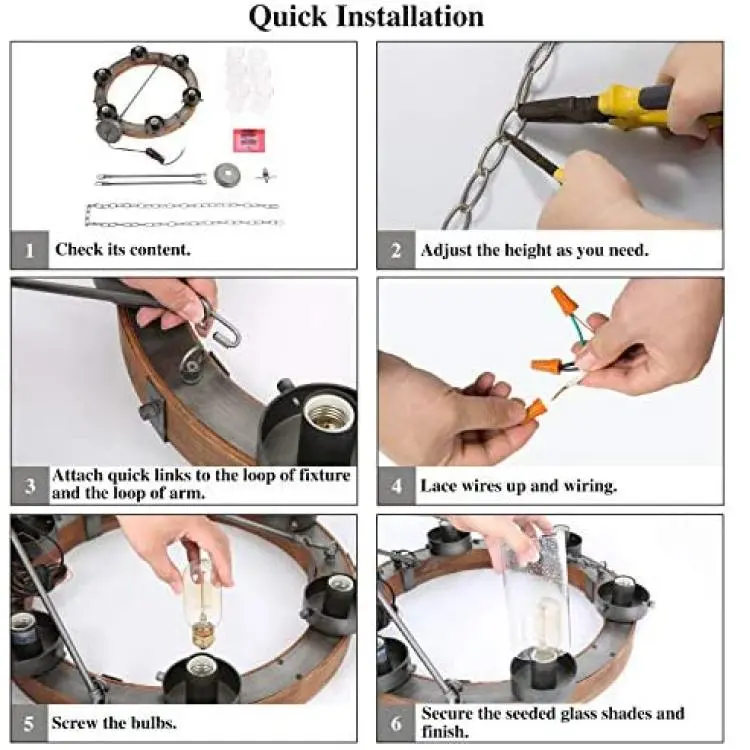 Quick Installation

1 Check its content.

2 Adjust the height as you need.

3 Attach quick links to the loop of fixture and the loop of arm.

4 Lace wires up and wiring.

5 Screw the bulbs.

6 Secure the seeded glass shades and finish.