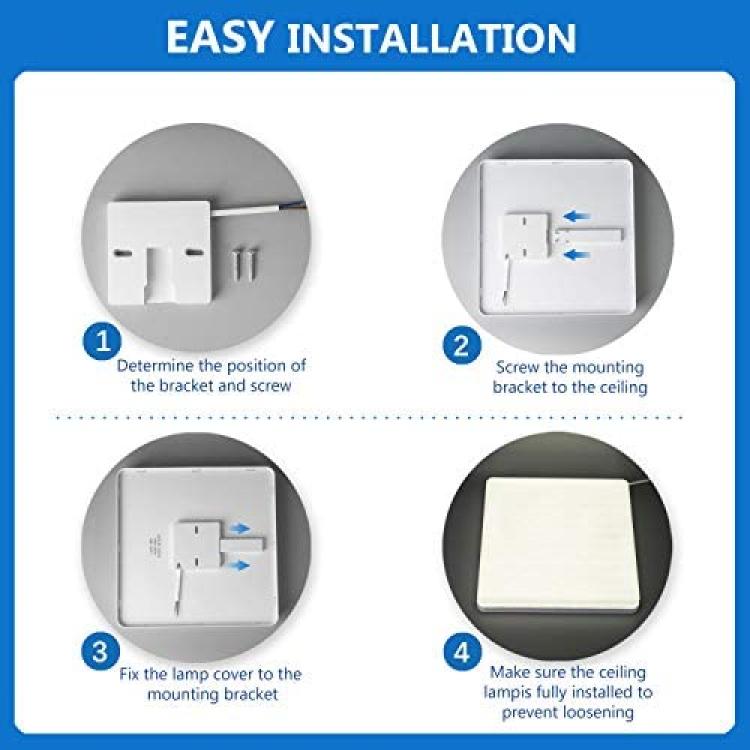 EASY INSTALLATION

1
Determine the position of the bracket and screw

2
Screw the mounting bracket to the ceiling

3
Fix the lamp cover to the mounting bracket

4
Make sure the ceiling lampis fully installed to prevent loosening