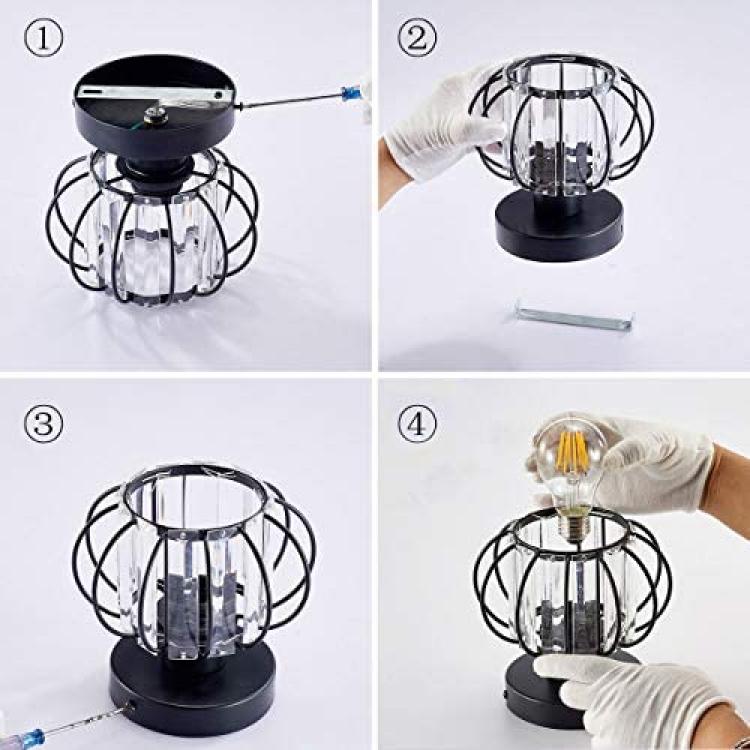 ①

②

③

④