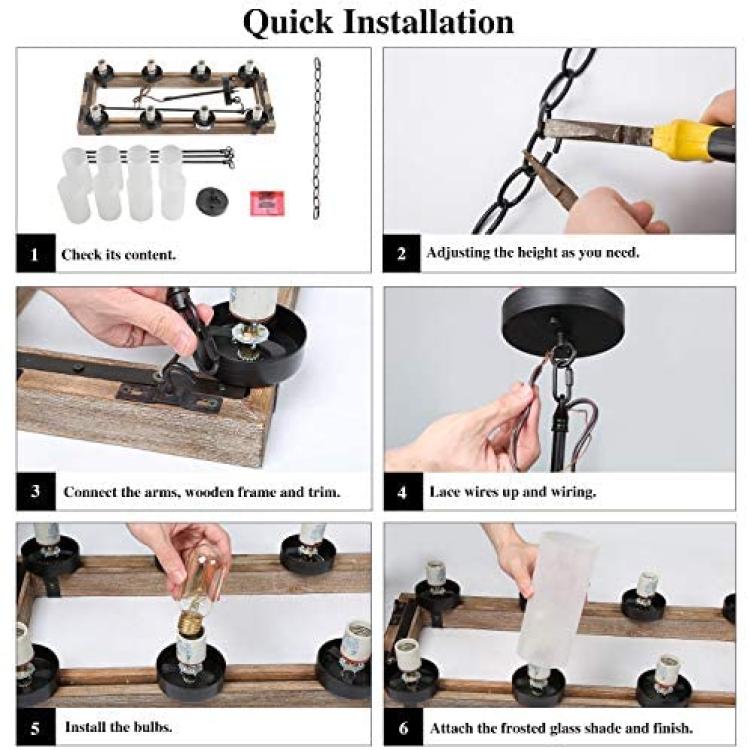 Quick Installation

1 Check its content.

2 Adjusting the height as you need.

3 Connect the arms, wooden frame and trim.

4 Lace wires up and wiring.

5 Install the bulbs.

6 Attach the frosted glass shade and finish.