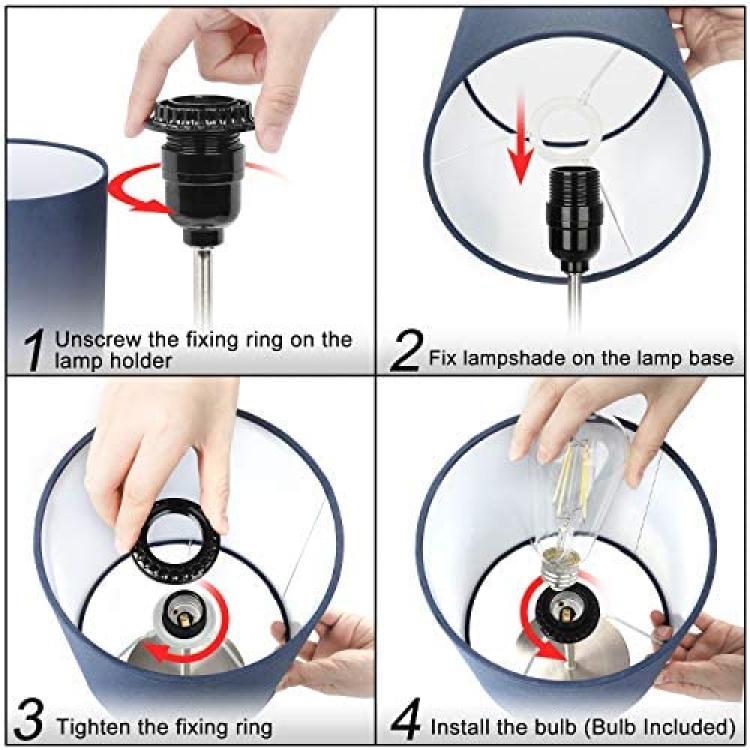 1 Unscrew the fixing ring on the lamp holder

2 Fix lampshade on the lamp base

3 Tighten the fixing ring

4 Install the bulb (Bulb Included)