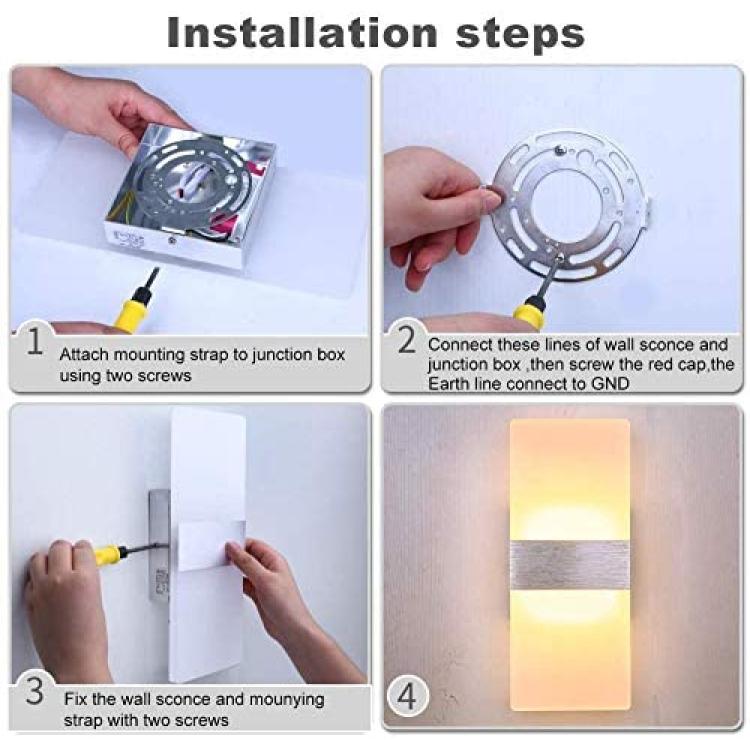 Installation steps

1 Attach mounting strap to junction box using two screws

2 Connect these lines of wall sconce and junction box ,then screw the red cap,the Earth line connect to GND

3 Fix the wall sconce and mounying strap with two screws

4