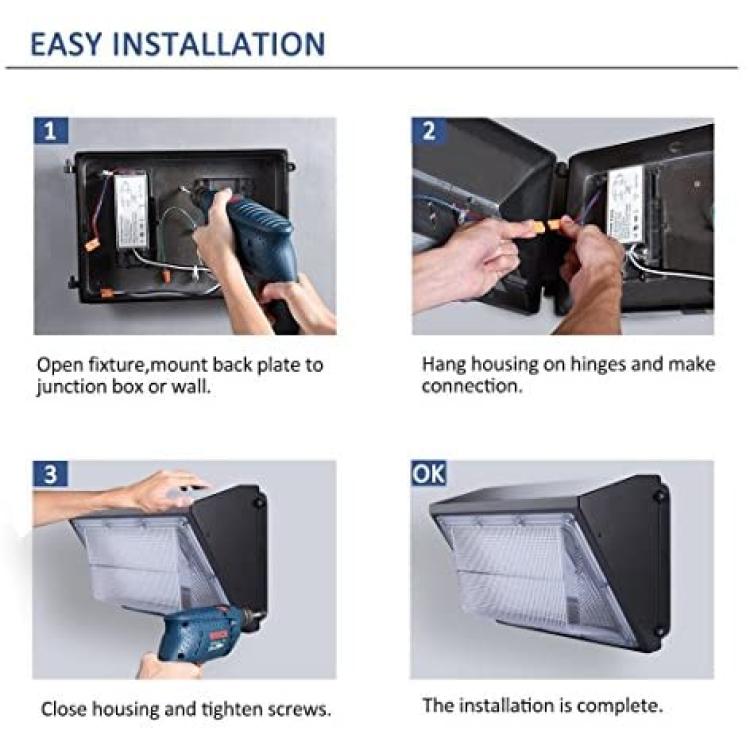 EASY INSTALLATION

1

Open fixture,mount back plate to junction box or wall.

2

Hang housing on hinges and make connection.

3

Close housing and tighten screws.

OK

The installation is complete.