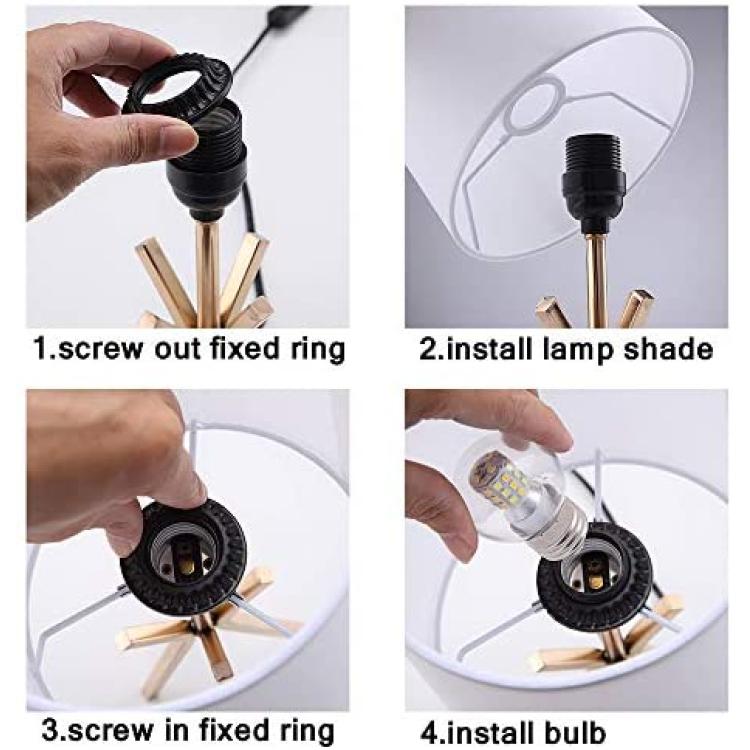 1.screw out fixed ring

2.install lamp shade

3.screw in fixed ring

4.install bulb