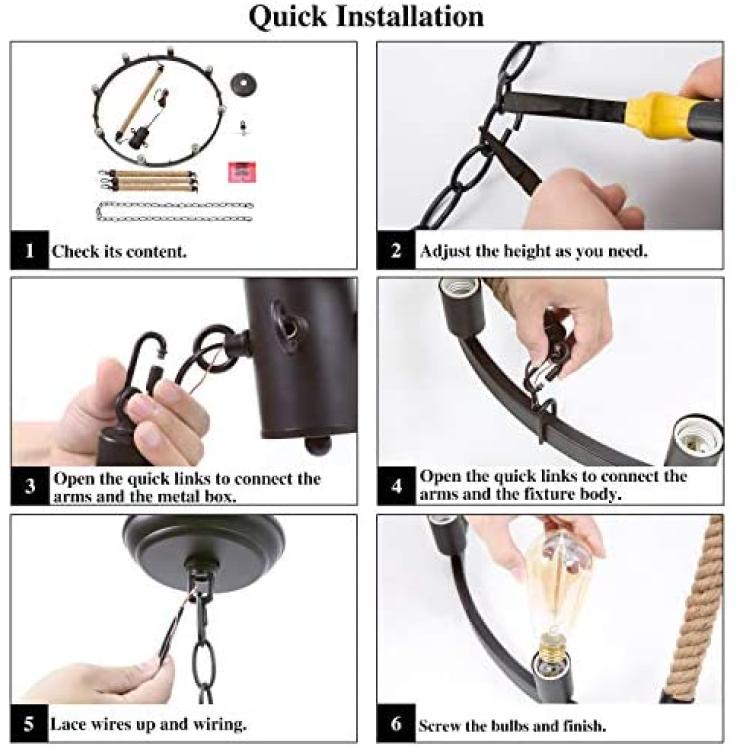 Quick Installation

1 Check its content.

2 Adjust the height as you need.

3 Open the quick links to connect the arms and the metal box.

4 Open the quick links to connect the arms and the fixture body.

5 Lace wires up and wiring.

6 Screw the bulbs and finish.