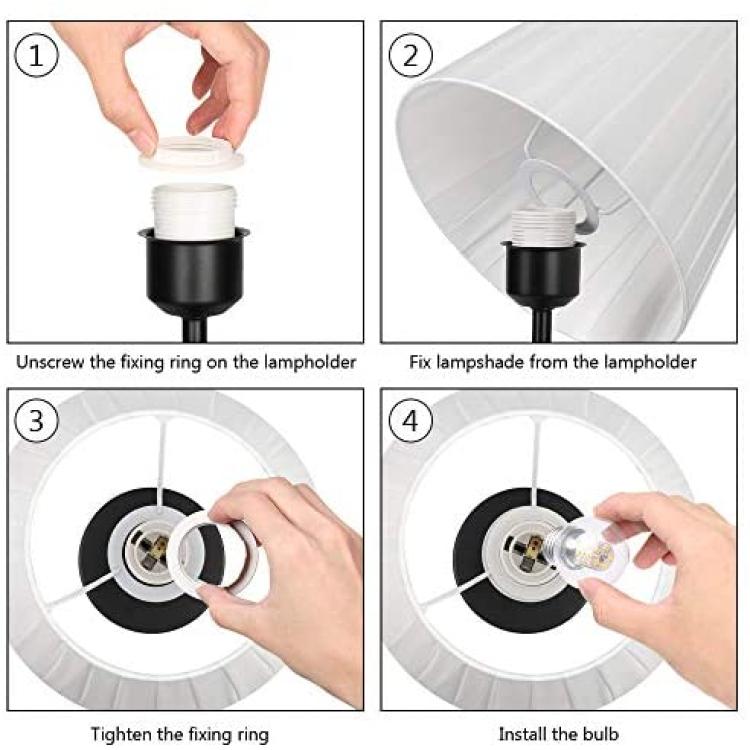 1

Unscrew the fixing ring on the lampholder

2

Fix lampshade from the lampholder

3

Tighten the fixing ring

4

Install the bulb