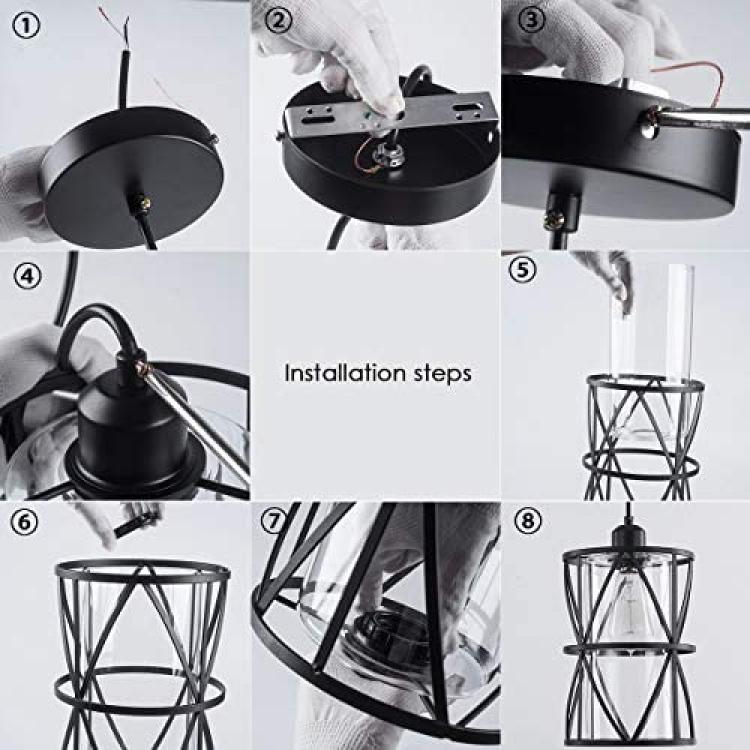 ①

②

③

④

Installation steps

⑤

⑥

⑦

⑧