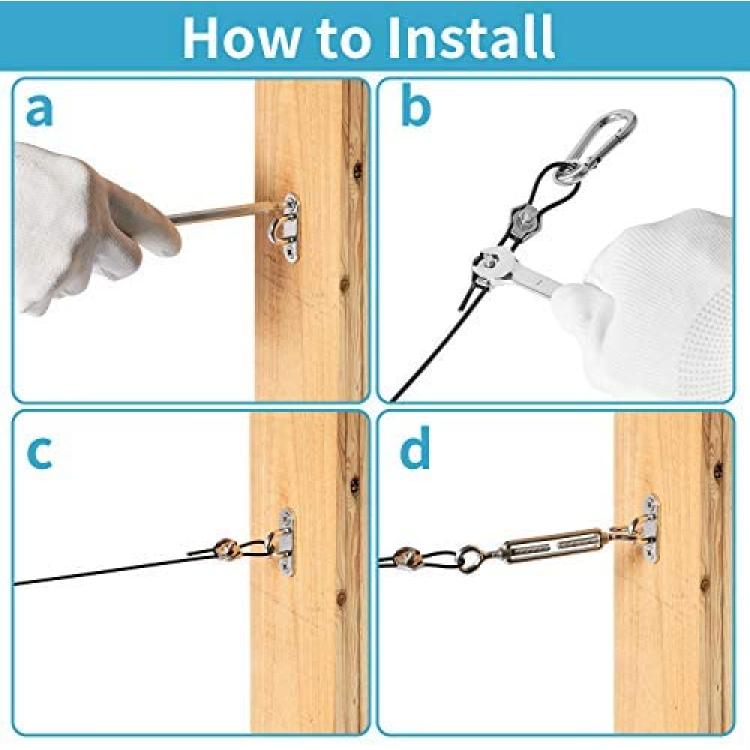 How to Install

a

b

c

d