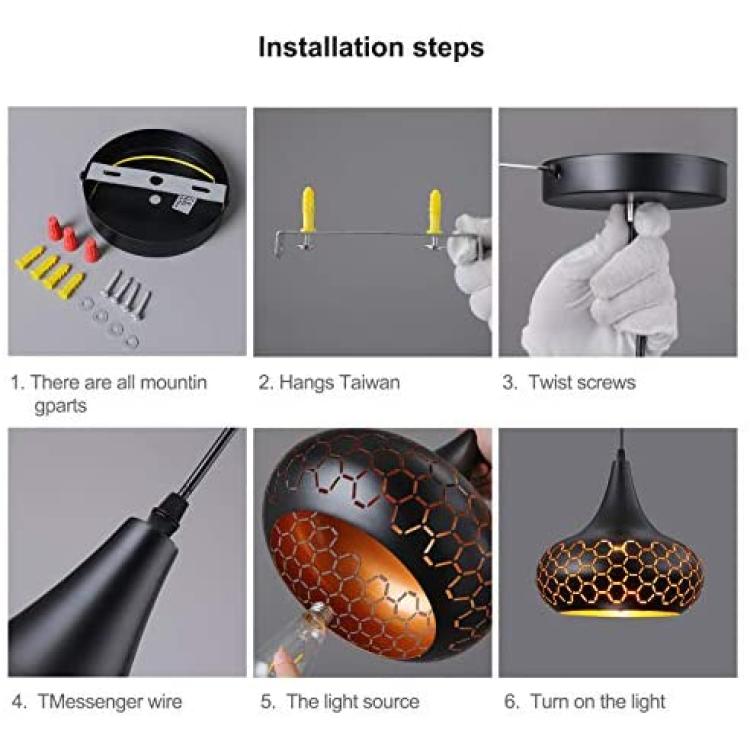 Installation steps

1. There are all mountin gparts

2. Hangs Taiwan

3. Twist screws

4. TMessenger wire

5. The light source

6. Turn on the light