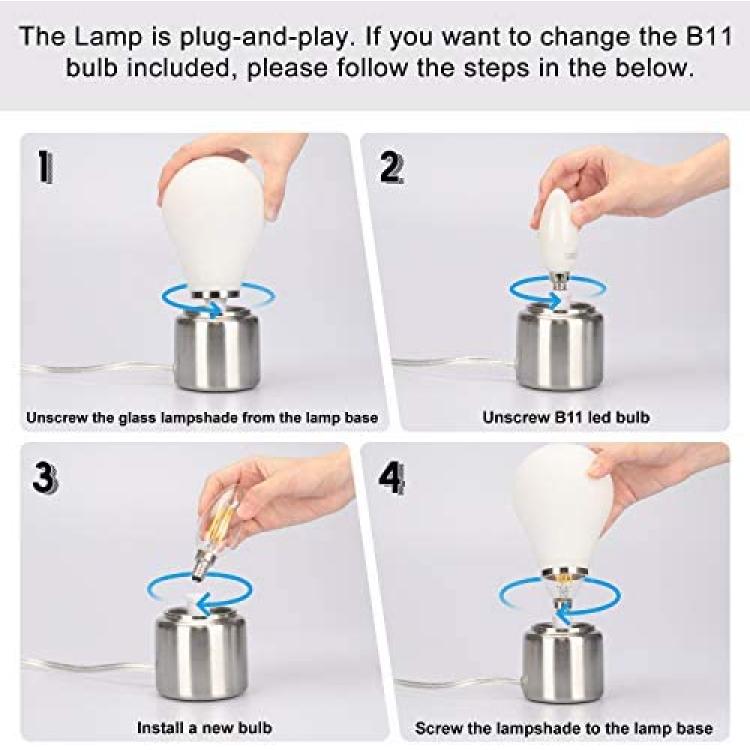 The Lamp is plug-and-play. If you want to change the B11 bulb included, please follow the steps in the below.

1

Unscrew the glass lampshade from the lamp base

2

Unscrew B11 led bulb

3

Install a new bulb

4

Screw the lampshade to the lamp base