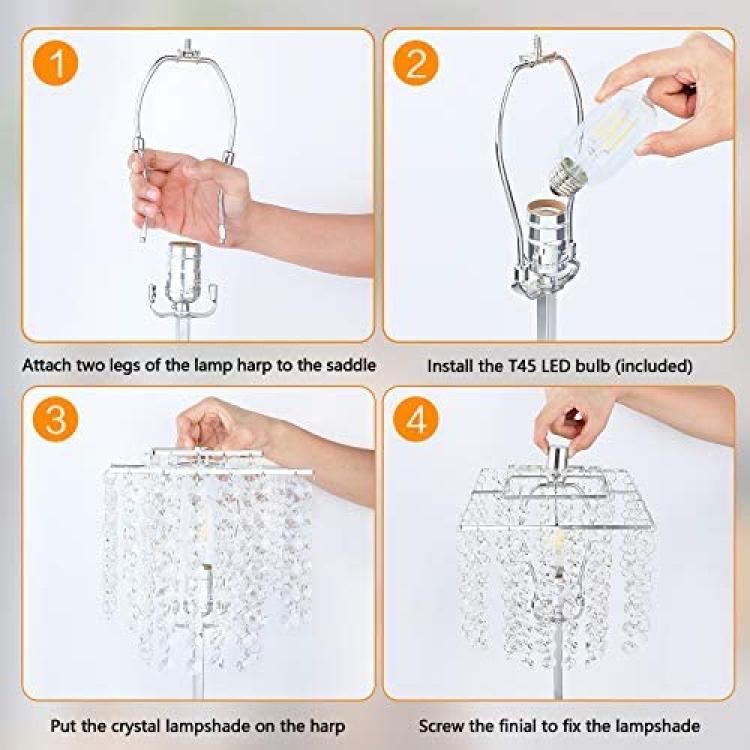 1

Attach two legs of the lamp harp to the saddle

2

Install the T45 LED bulb (included)

3

Put the crystal lampshade on the harp

4

Screw the finial to fix the lampshade