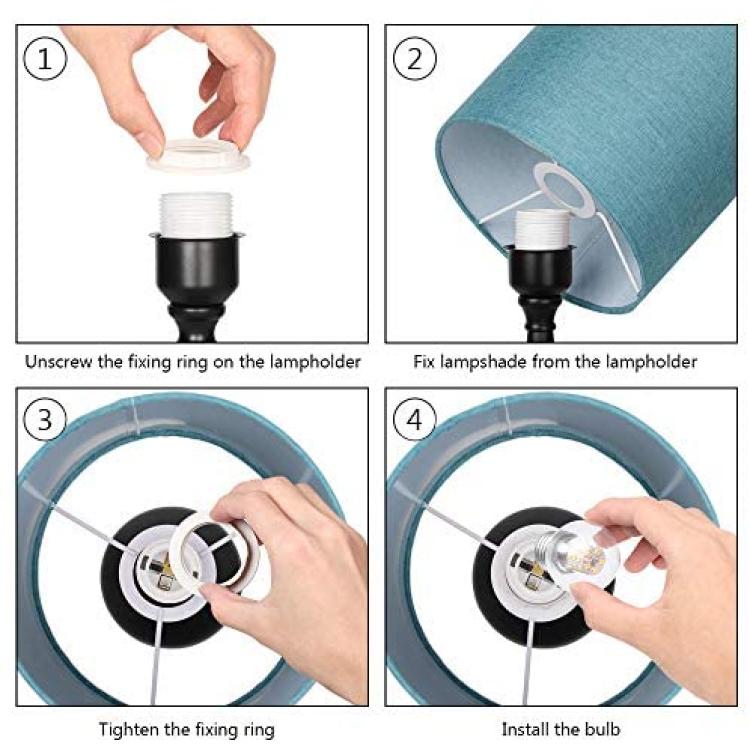 1

Unscrew the fixing ring on the lampholder

2

Fix lampshade from the lampholder

3

Tighten the fixing ring

4

Install the bulb