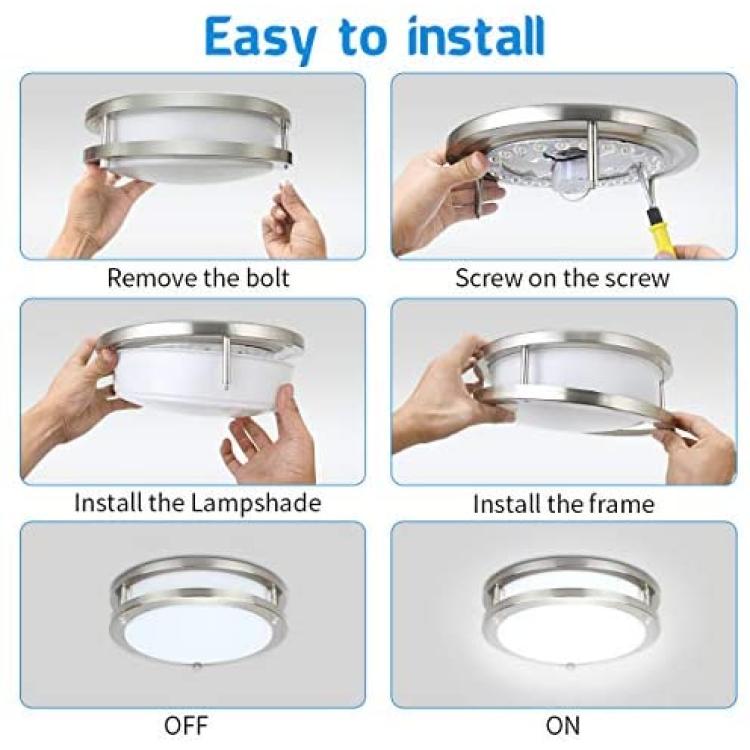 Easy to install

Remove the bolt

Screw on the screw

Install the Lampshade

Install the frame

OFF

ON