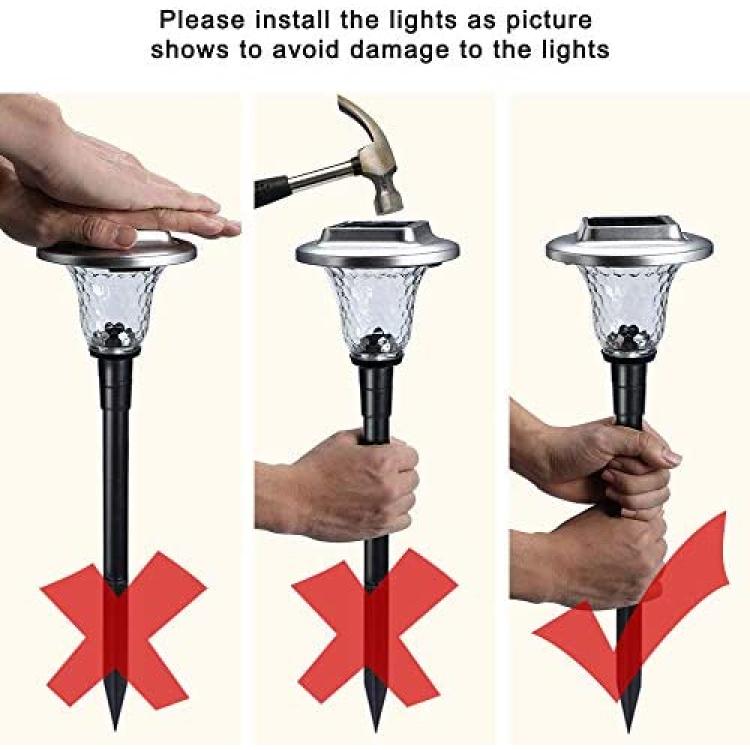 Please install the lights as picture shows to avoid damage to the lights