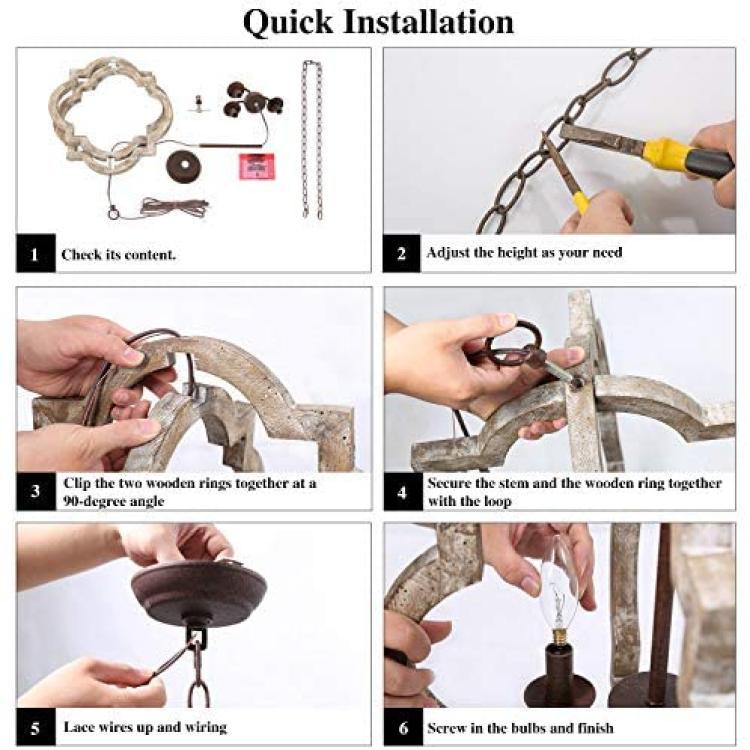 Quick Installation

1 Check its content.

2 Adjust the height as your need

3 Clip the two wooden rings together at a 90-degree angle

4 Secure the stem and the wooden ring together with the loop

5 Lace wires up and wiring

6 Screw in the bulbs and finish