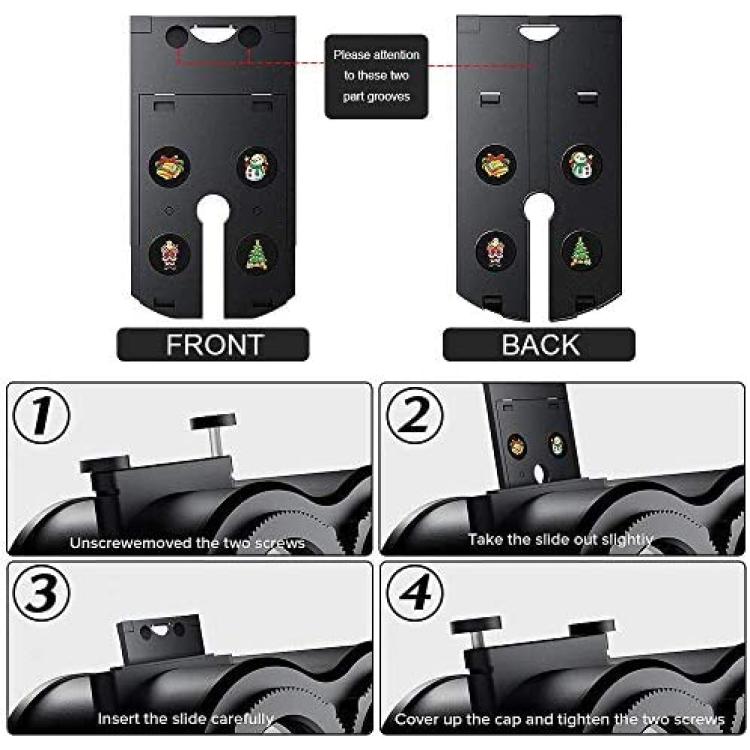 Please attention to these two part grooves

FRONT

BACK

1
Unscrewemoved the two screws

2
Take the slide out slightly

3
Insert the slide carefully

4
Cover up the cap and tighten the two screws