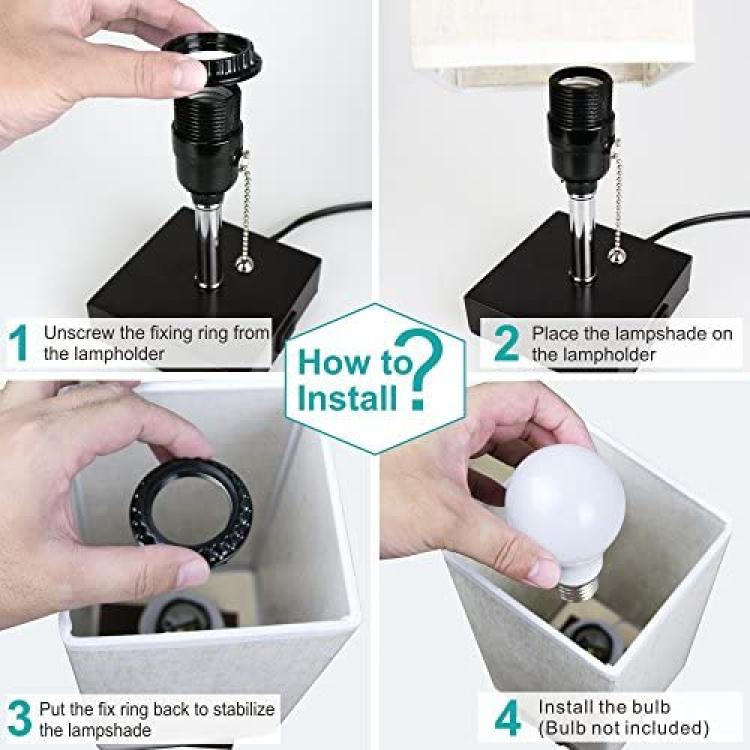 1 Unscrew the fixing ring from the lampholder

How to Install?

2 Place the lampshade on the lampholder

3 Put the fix ring back to stabilize the lampshade

4 Install the bulb (Bulb not included)