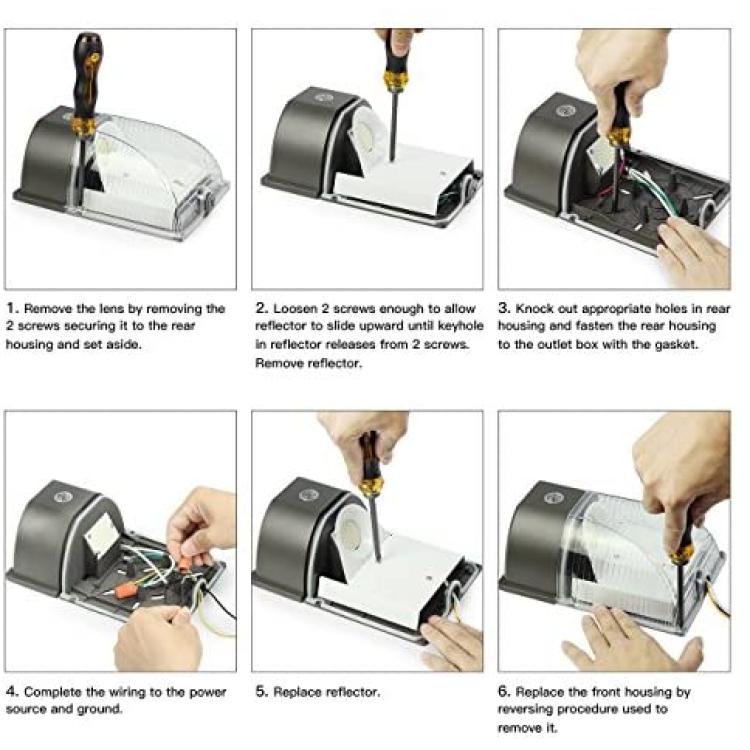 1. Remove the lens by removing the 2 screws securing it to the rear housing and set aside.

2. Loosen 2 screws enough to allow reflector to slide upward until keyhole in reflector releases from 2 screws. Remove reflector.

3. Knock out appropriate holes in rear housing and fasten the rear housing to the outlet box with the gasket.

4. Complete the wiring to the power source and ground.

5. Replace reflector.

6. Replace the front housing by reversing procedure used to remove it.