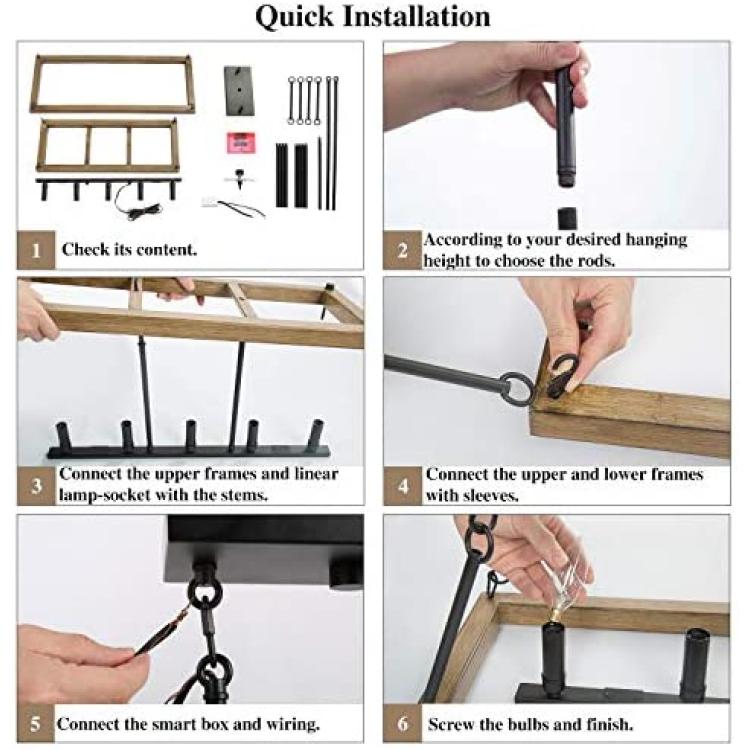 Quick Installation

1 Check its content.

2 According to your desired hanging height to choose the rods.

3 Connect the upper frames and linear lamp-socket with the stems.

4 Connect the upper and lower frames with sleeves.

5 Connect the smart box and wiring.

6 Screw the bulbs and finish.