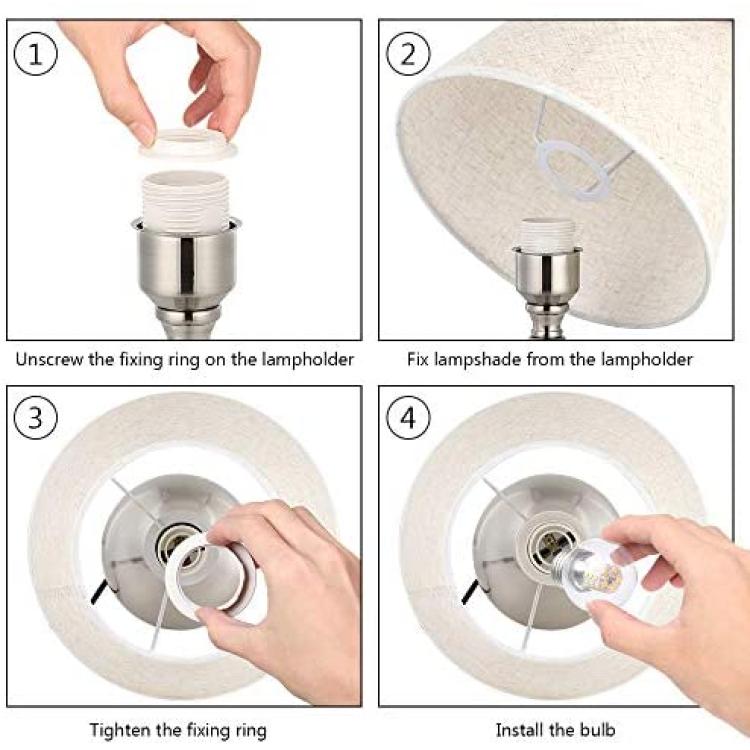 1

Unscrew the fixing ring on the lampholder

2

Fix lampshade from the lampholder

3

Tighten the fixing ring

4

Install the bulb