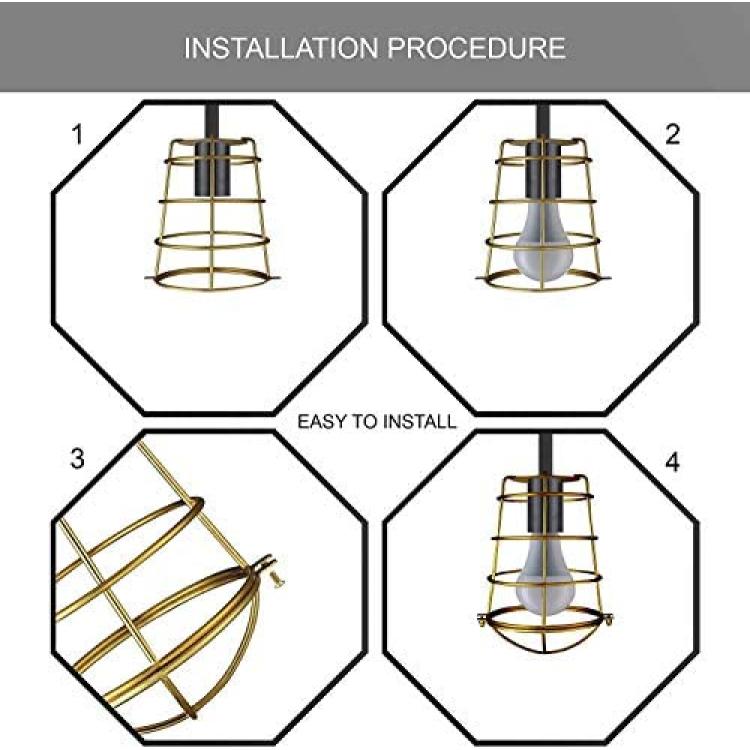 INSTALLATION PROCEDURE

1

2

EASY TO INSTALL

3

4