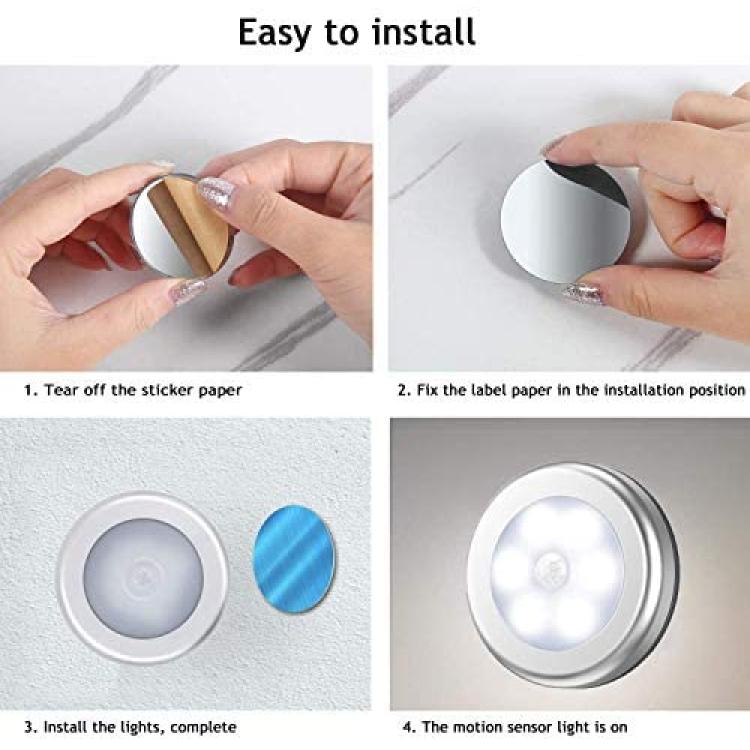 Easy to install

1. Tear off the sticker paper

2. Fix the label paper in the installation position

3. Install the lights, complete

4. The motion sensor light is on