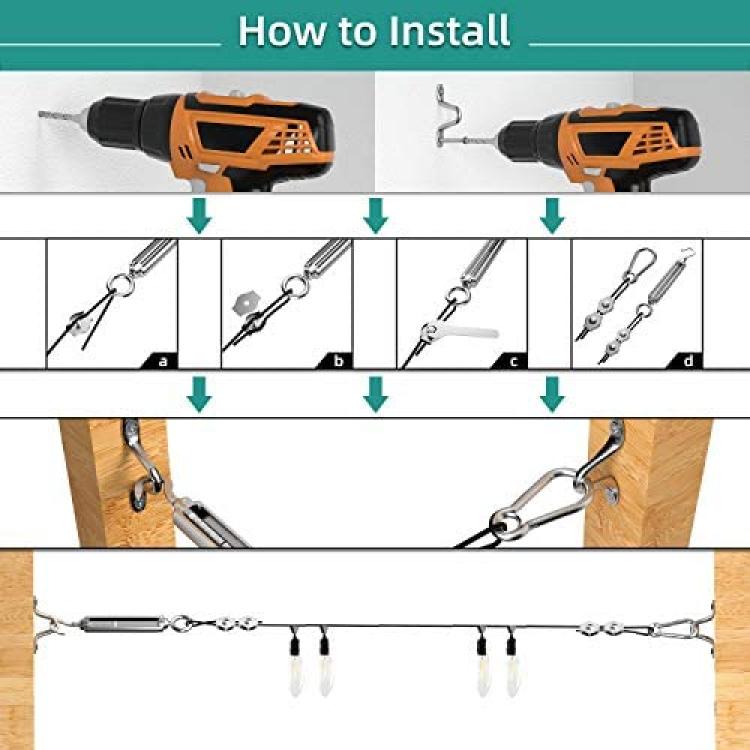 How to Install

a

b

c

d