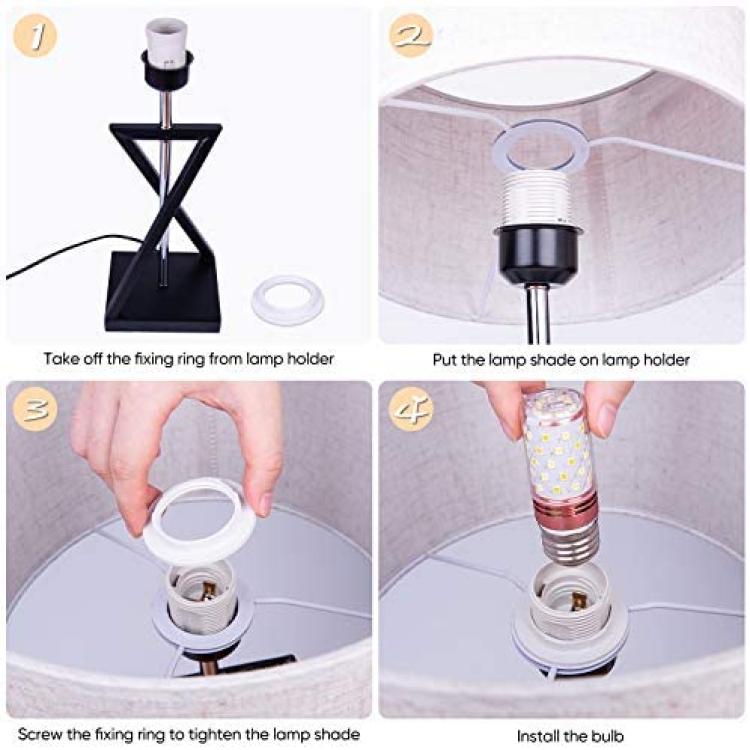 1

Take off the fixing ring from lamp holder

2

Put the lamp shade on lamp holder

3

Screw the fixing ring to tighten the lamp shade

4

Install the bulb