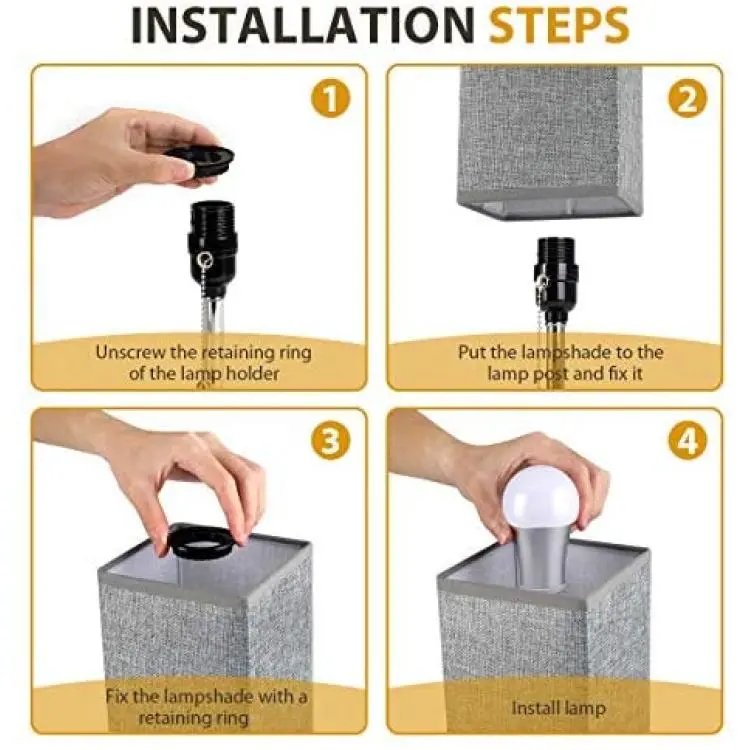 INSTALLATION STEPS

1

Unscrew the retaining ring of the lamp holder

2

Put the lampshade to the lamp post and fix it

3

Fix the lampshade with a retaining ring

4

Install lamp