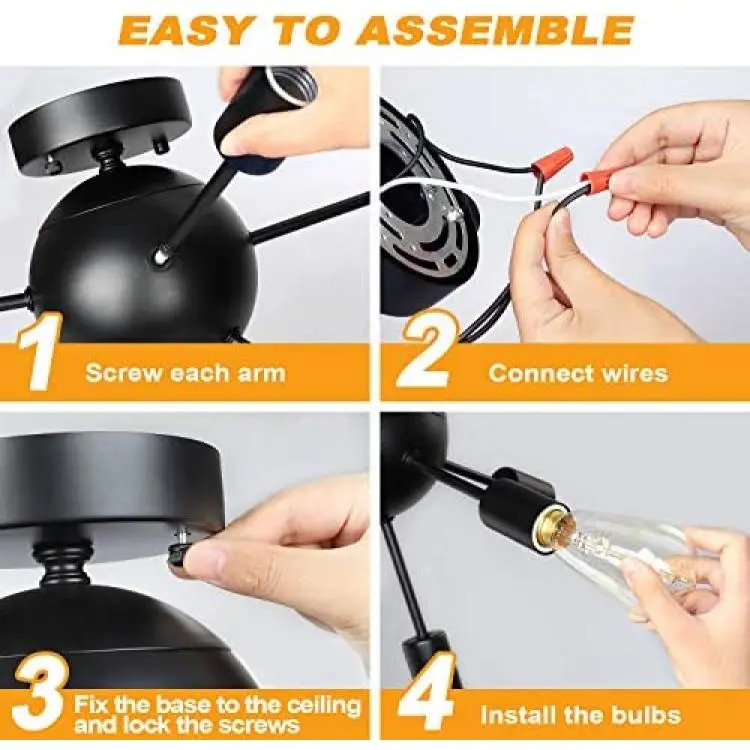 EASY TO ASSEMBLE

1 Screw each arm

2 Connect wires

3 Fix the base to the ceiling and lock the screws

4 Install the bulbs