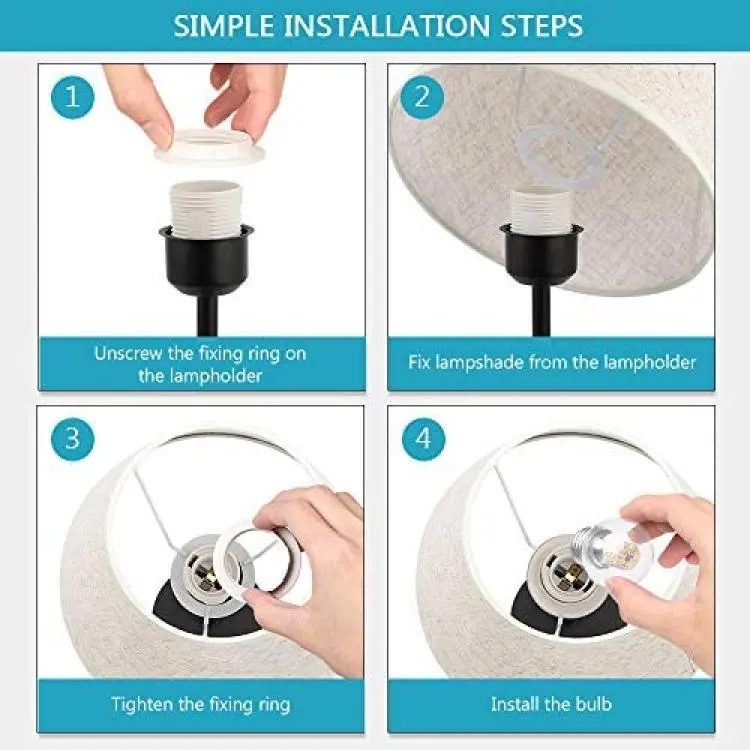 SIMPLE INSTALLATION STEPS

1

Unscrew the fixing ring on the lampholder

2

Fix lampshade from the lampholder

3

Tighten the fixing ring

4

Install the bulb