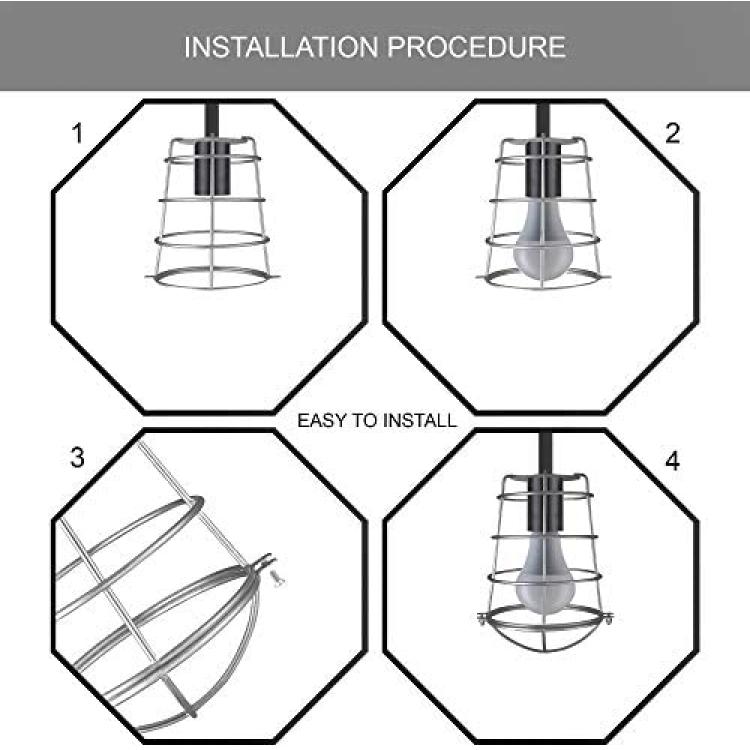 INSTALLATION PROCEDURE

1

2

EASY TO INSTALL

3

4