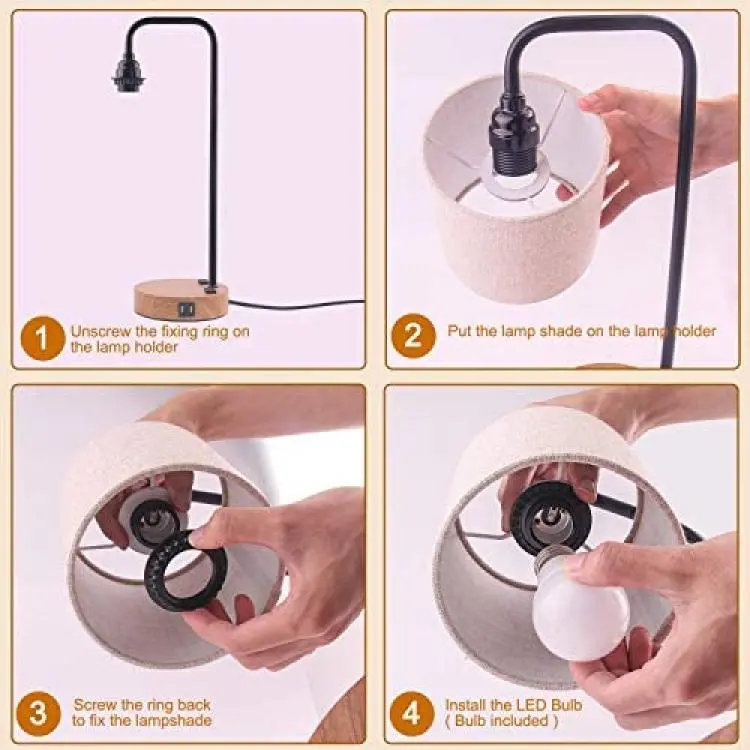 1 Unscrew the fixing ring on the lamp holder

2 Put the lamp shade on the lamp holder

3 Screw the ring back to fix the lampshade

4 Install the LED Bulb ( Bulb included )