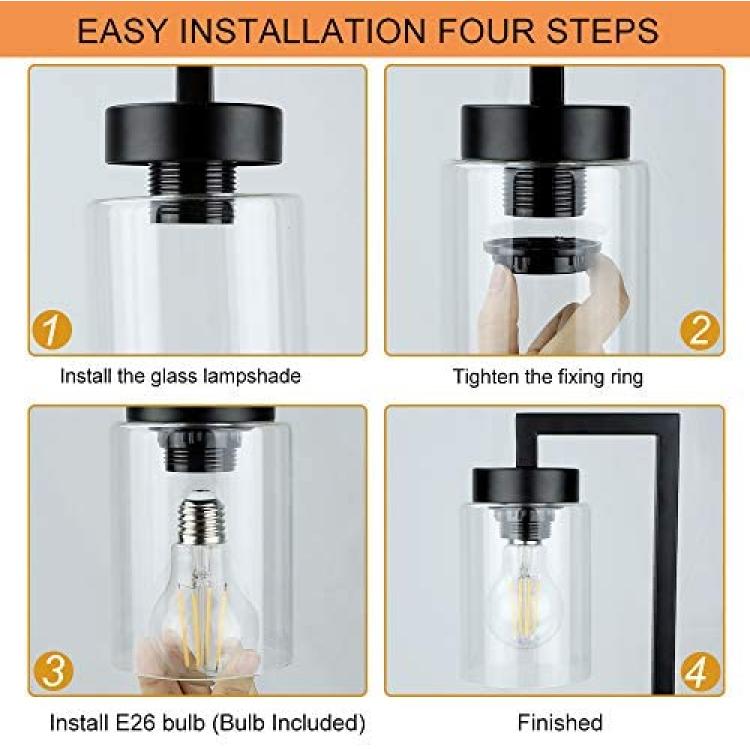 EASY INSTALLATION FOUR STEPS

1

Install the glass lampshade

2

Tighten the fixing ring

3

Install E26 bulb (Bulb Included)

4

Finished