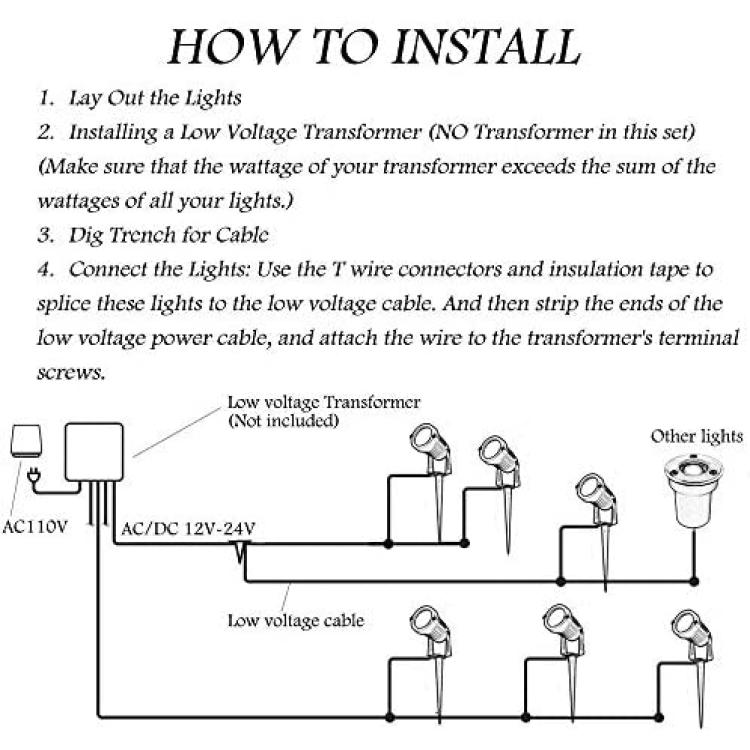 HOW TO INSTALL

1. Lay Out the Lights

2. Installing a Low Voltage Transformer (NO Transformer in this set) (Make sure that the wattage of your transformer exceeds the sum of the wattages of all your lights.)

3. Dig Trench for Cable

4. Connect the Lights: Use the T wire connectors and insulation tape to splice these lights to the low voltage cable. And then strip the ends of the low voltage power cable, and attach the wire to the transformer's terminal screws.

Low voltage Transformer (Not included)

Other lights

AC110V

AC/DC 12V-24V

Low voltage cable