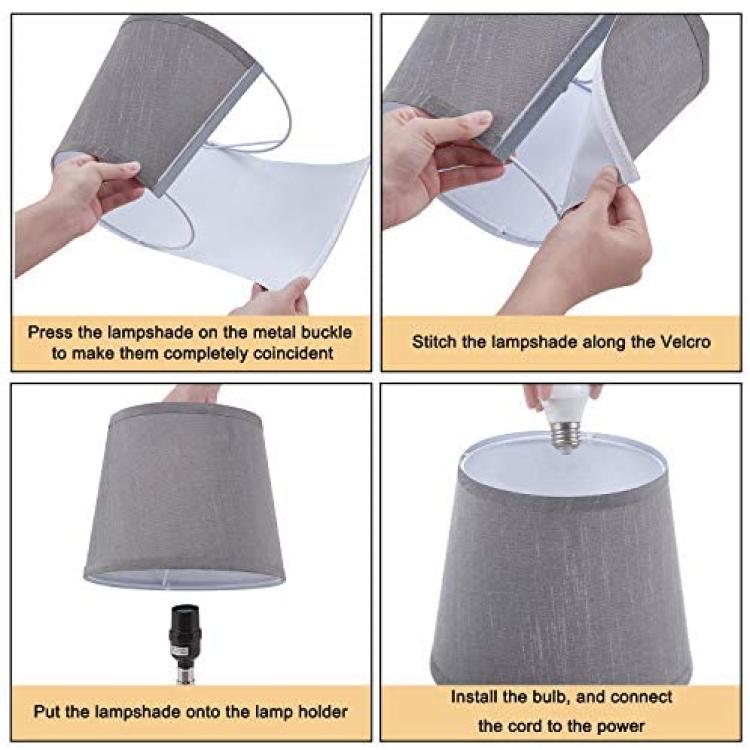 Press the lampshade on the metal buckle to make them completely coincident

Stitch the lampshade along the Velcro

Put the lampshade onto the lamp holder

Install the bulb, and connect the cord to the power