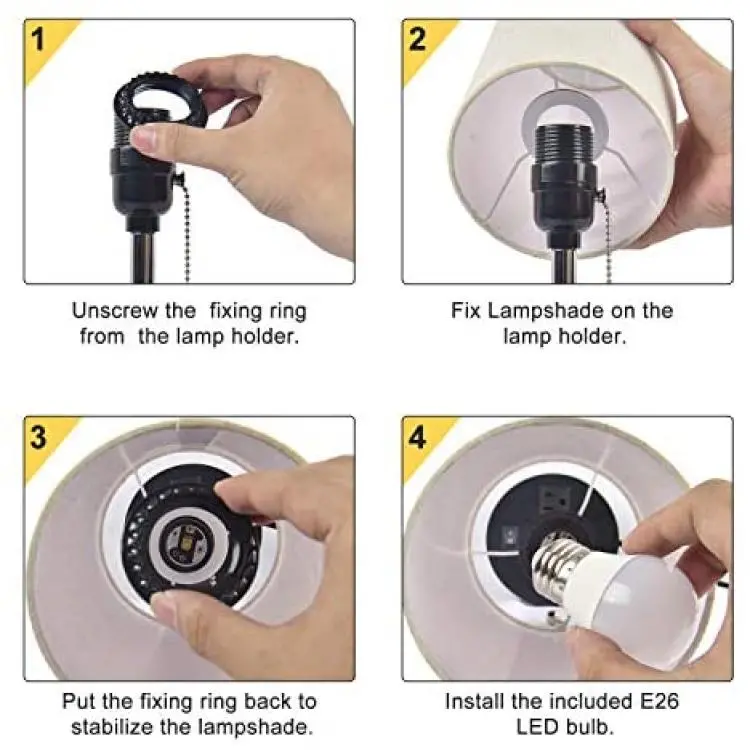 1

Unscrew the fixing ring from the lamp holder.

2

Fix Lampshade on the lamp holder.

3

Put the fixing ring back to stabilize the lampshade.

4

Install the included E26 LED bulb.