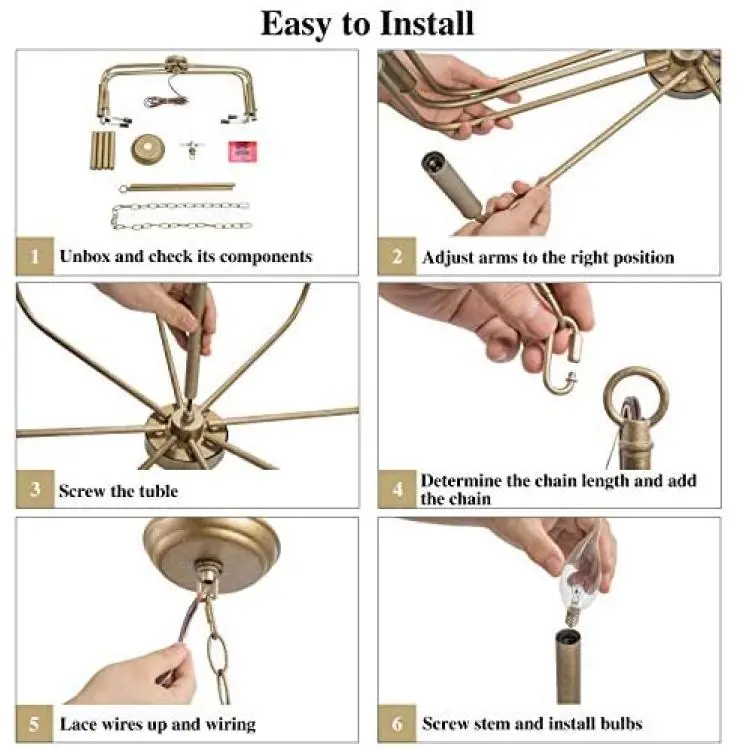 Easy to Install

1 Unbox and check its components

2 Adjust arms to the right position

3 Screw the tuble

4 Determine the chain length and add the chain

5 Lace wires up and wiring

6 Screw stem and install bulbs