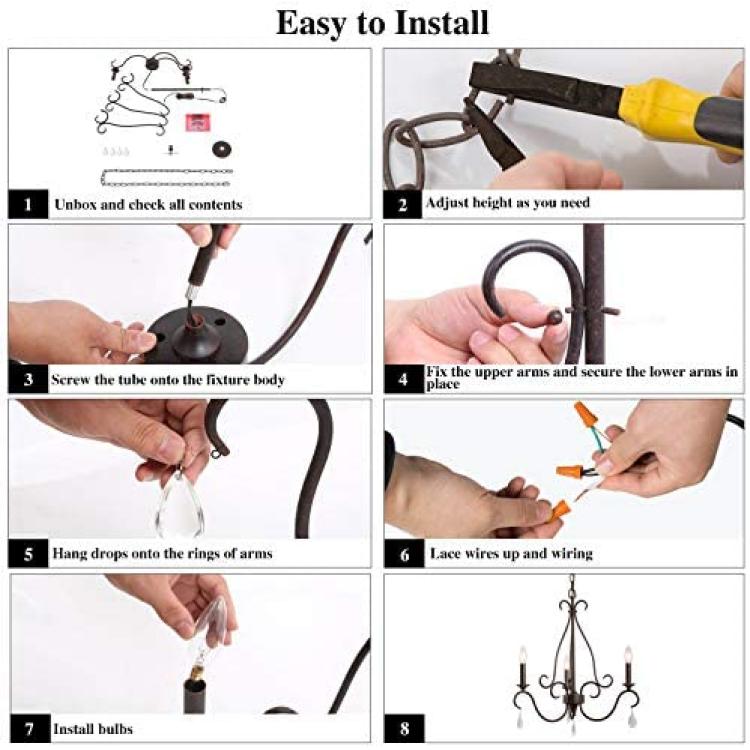 Easy to Install

1 Unbox and check all contents

2 Adjust height as you need

3 Screw the tube onto the fixture body

4 Fix the upper arms and secure the lower arms in place

5 Hang drops onto the rings of arms

6 Lace wires up and wiring

7 Install bulbs

8