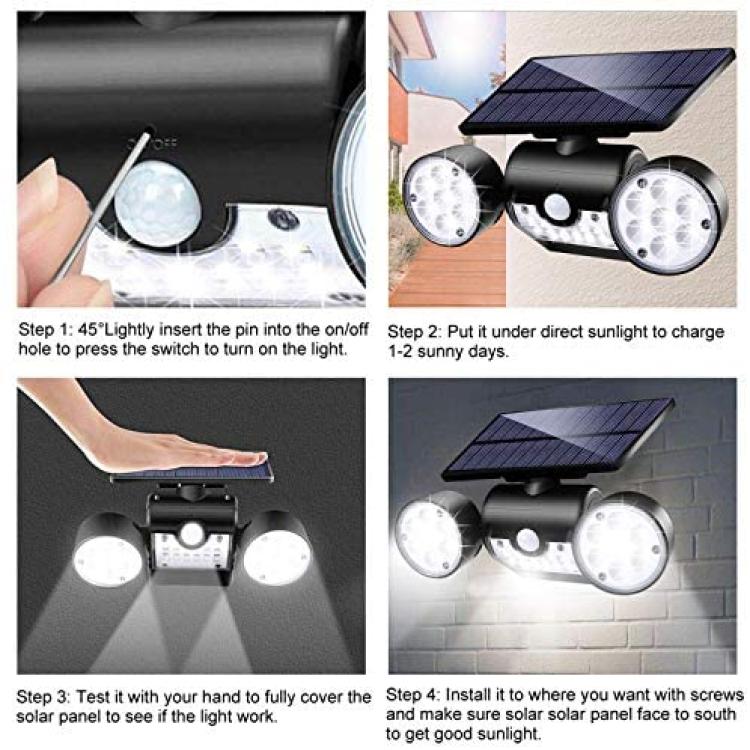 ON/OFF

Step 1: 45°Lightly insert the pin into the on/off hole to press the switch to turn on the light.

Step 2: Put it under direct sunlight to charge 1-2 sunny days.

Step 3: Test it with your hand to fully cover the solar panel to see if the light work.

Step 4: Install it to where you want with screws and make sure solar solar panel face to south to get good sunlight.