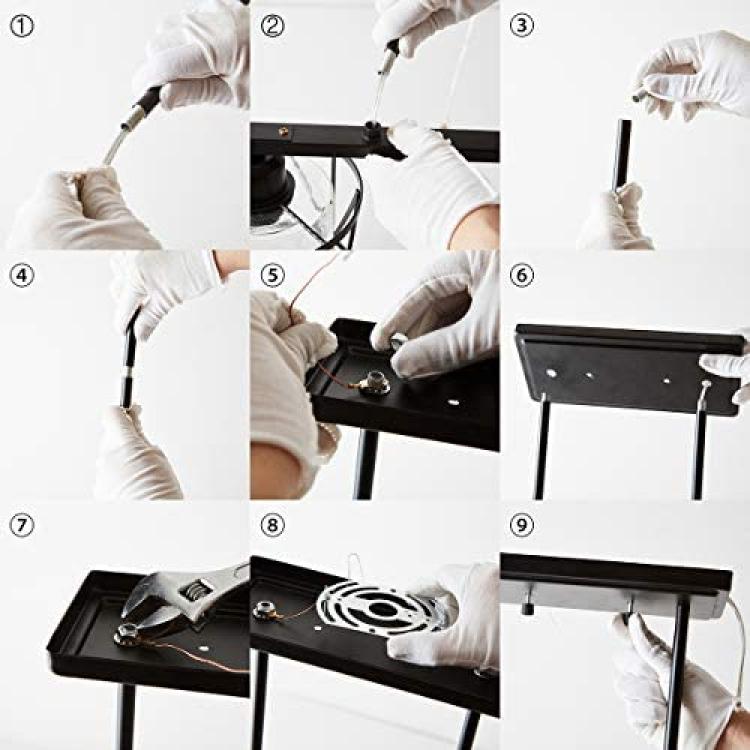 ①

②

③

④

⑤

⑥

⑦

⑧

⑨